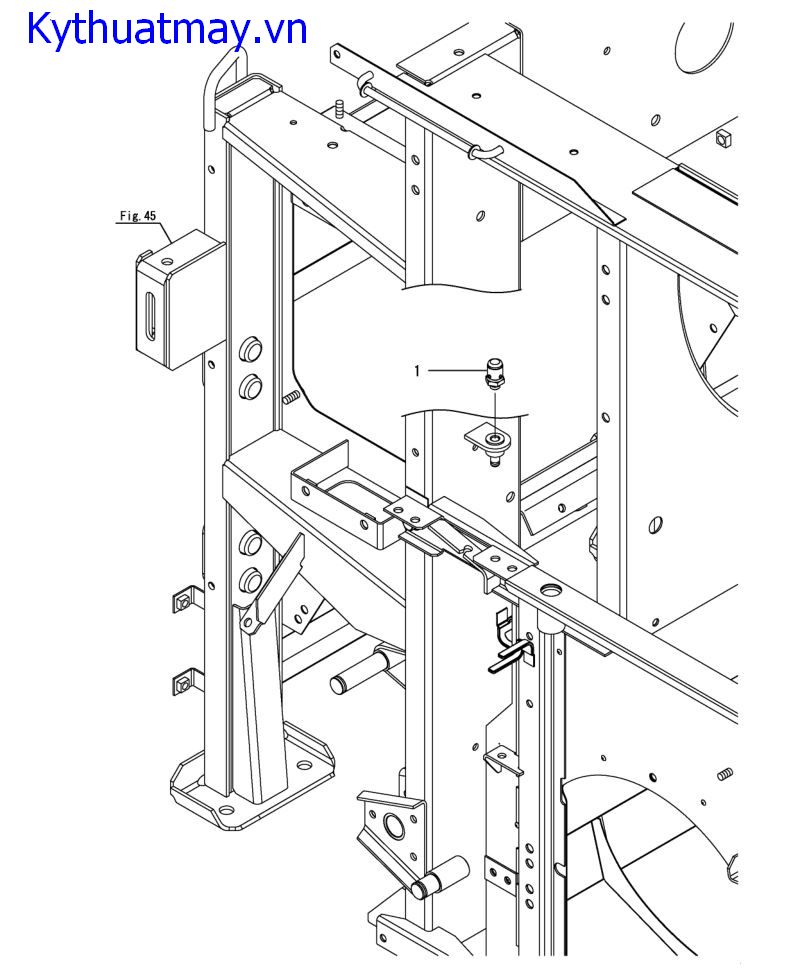 Kythuatmay.vn

Fig. 45

1